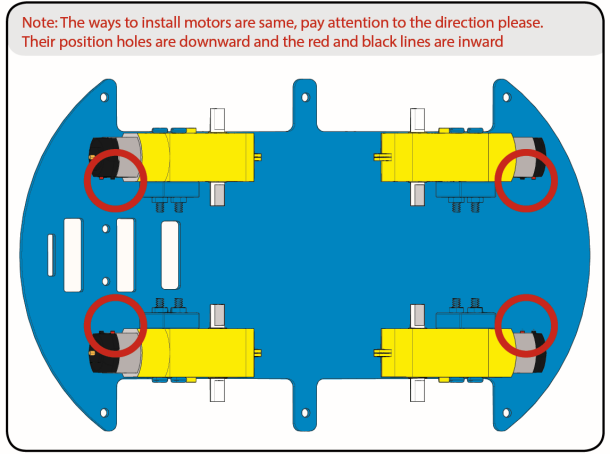 Note: The ways to install motors are same, pay attention to the direction please.
Their position holes are downward and the red and black lines are inward